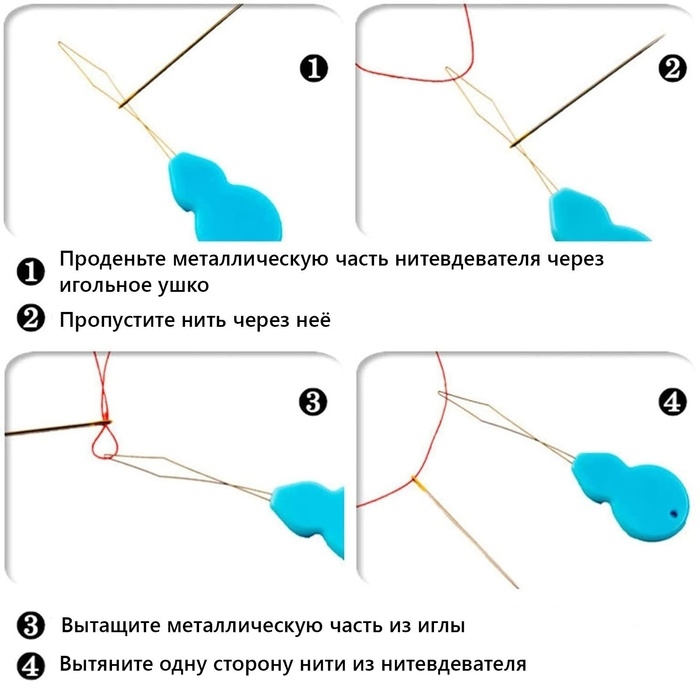 ❶

❷

❶ Проденьте металлическую часть нитевдевателя через игольное ушко

❷ Пропустите нить через неё

❸

❹

❸ Вытащите металлическую часть из иглы

❹ Вытяните одну сторону нити из нитевдевателя