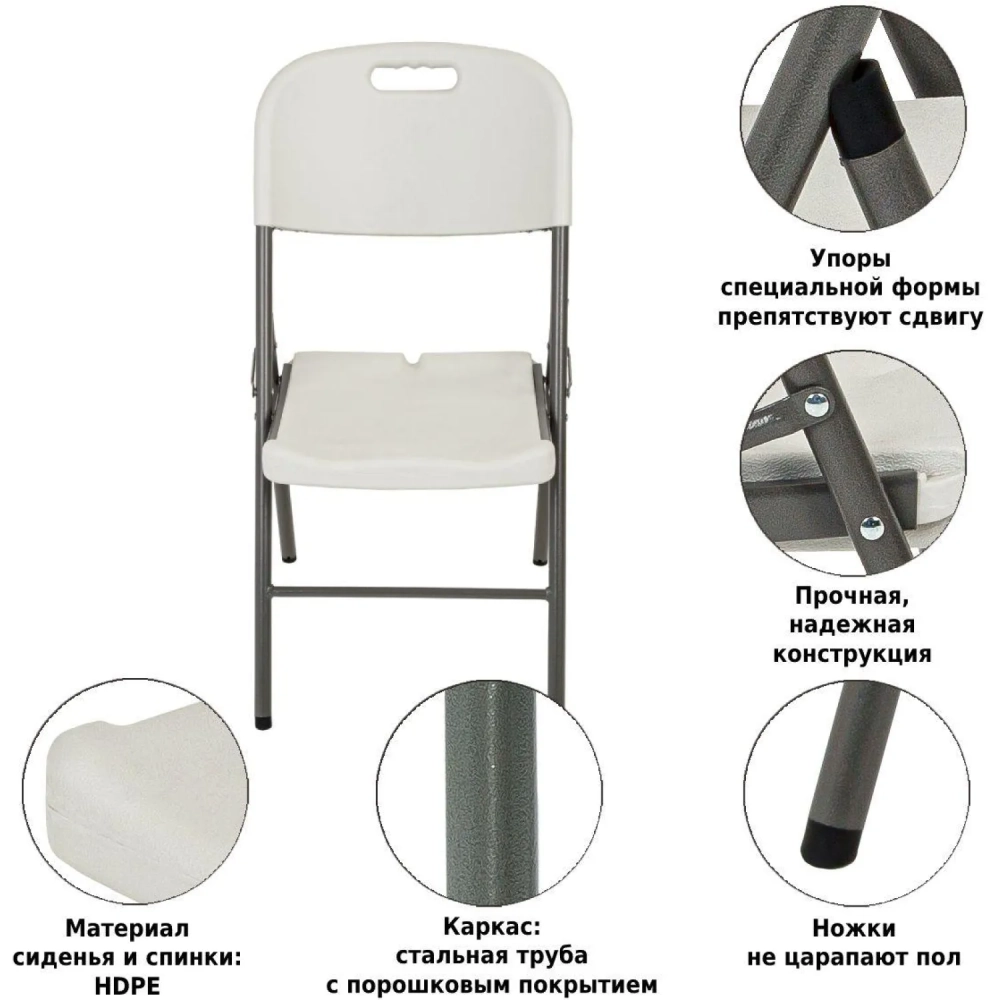 Упоры специальной формы препятствуют сдвигу

Прочная, надежная конструкция

Материал сиденья и спинки: HDPE

Каркас: стальная труба с порошковым покрытием

Ножки не царапают пол