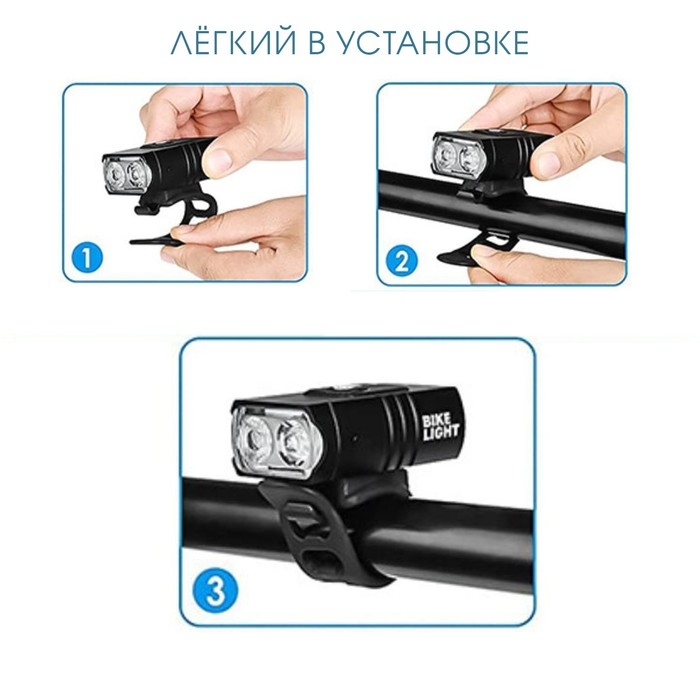 ЛЁГКИЙ В УСТАНОВКЕ

1

2

BIKE LIGHT

3