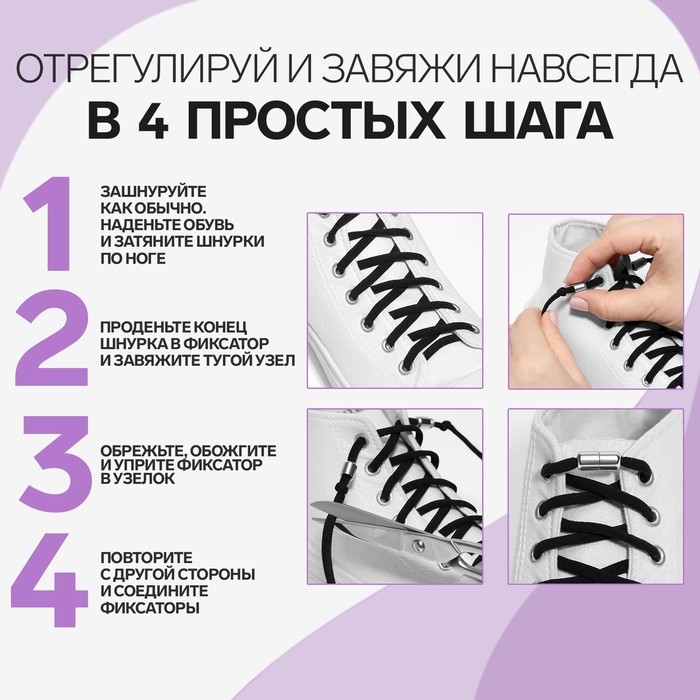 ОТРЕГУЛИРУЙ И ЗАВЯЖИ НАВСЕГДА
В 4 ПРОСТЫХ ШАГА

1
ЗАШНУРУЙТЕ КАК ОБЫЧНО. НАДЕНЬТЕ ОБУВЬ И ЗАТЯНИТЕ ШНУРКИ ПО НОГЕ

2
ПРОДЕНЬТЕ КОНЕЦ ШНУРКА В ФИКСАТОР И ЗАВЯЖИТЕ ТУГОЙ УЗЕЛ

3
ОБРЕЖЬТЕ, ОБОЖГИТЕ И УПРИТЕ ФИКСАТОР В УЗЕЛОК

4
ПОВТОРИТЕ С ДРУГОЙ СТОРОНЫ И СОЕДИНИТЕ ФИКСАТОРЫ