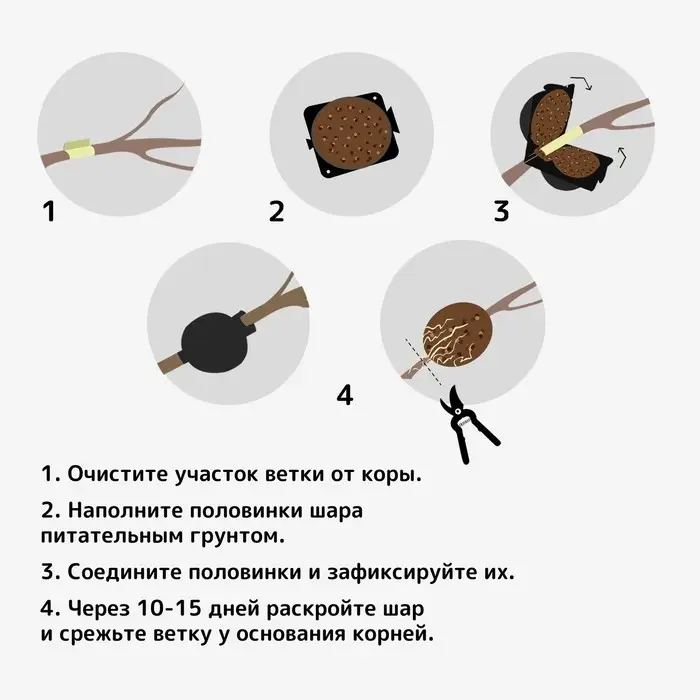 1

2

3

4

1. Очистите участок ветки от коры.

2. Наполните половинки шара питательным грунтом.

3. Соедините половинки и зафиксируйте их.

4. Через 10-15 дней раскройте шар и срежьте ветку у основания корней.