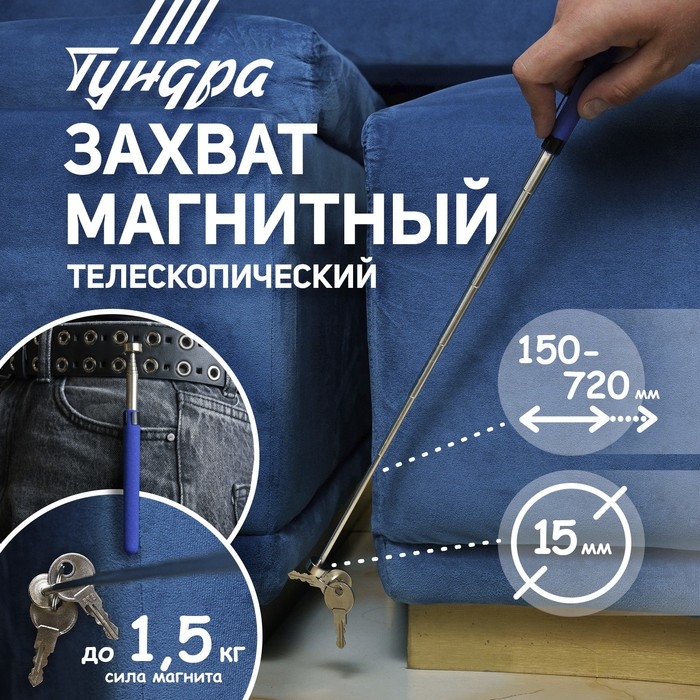 Тундра

ЗАХВАТ МАГНИТНЫЙ

ТЕЛЕСКОПИЧЕСКИЙ

150-720 мм

15 мм

до 1,5 кг

сила магнита