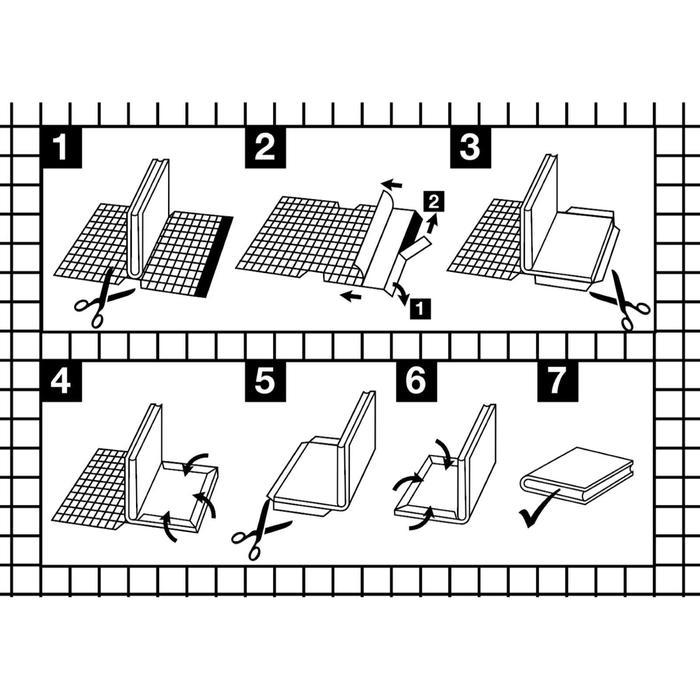 1

2

2

1

3

4

5

6

7