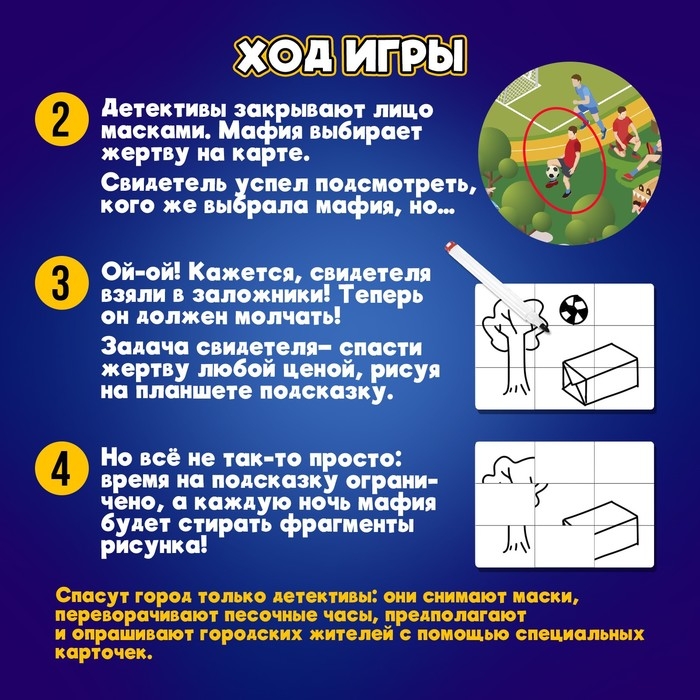 ХОД ИГРЫ

2 Детективы закрывают лицо масками. Мафия выбирает жертву на карте.

Свидетель успел подсмотреть, кого же выбрала мафия, но...

3 Ой-ой! Кажется, свидетеля взяли в заложники! Теперь он должен молчать!

Задача свидетеля– спасти жертву любой ценой, рисуя на планшете подсказку.

4 Но всё не так-то просто: время на подсказку ограничено, а каждую ночь мафия будет стирать фрагменты рисунка!

Спасут город только детективы: они снимают маски, переворачивают песочные часы, предполагают и опрашивают городских жителей с помощью специальных карточек.