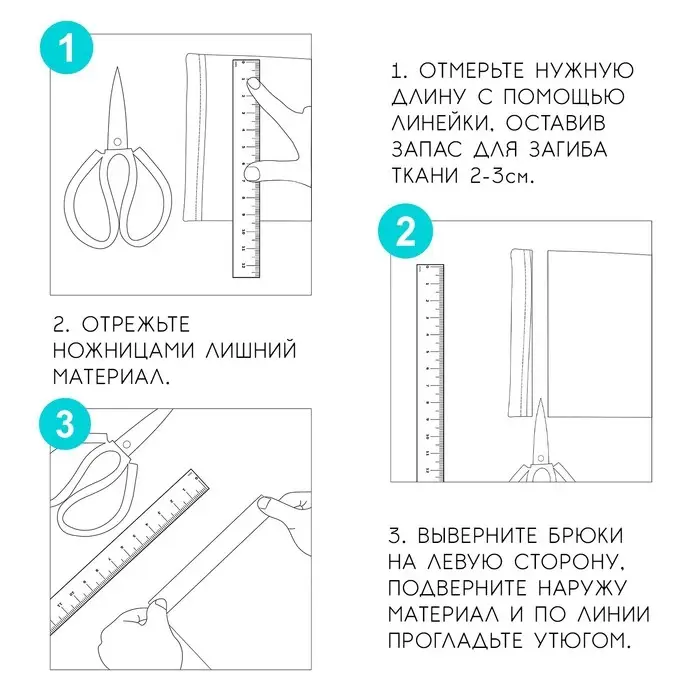 1

1. ОТМЕРЬТЕ НУЖНУЮ ДЛИНУ С ПОМОЩЬЮ ЛИНЕЙКИ, ОСТАВИВ ЗАПАС ДЛЯ ЗАГИБА ТКАНИ 2-3см.

2

2. ОТРЕЖЬТЕ НОЖНИЦАМИ ЛИШНИЙ МАТЕРИАЛ.

3

3. ВЫВЕРНИТЕ БРЮКИ НА ЛЕВУЮ СТОРОНУ, ПОДВЕРНИТЕ НАРУЖУ МАТЕРИАЛ И ПО ЛИНИИ ПРОГЛАДЬТЕ УТЮГОМ.