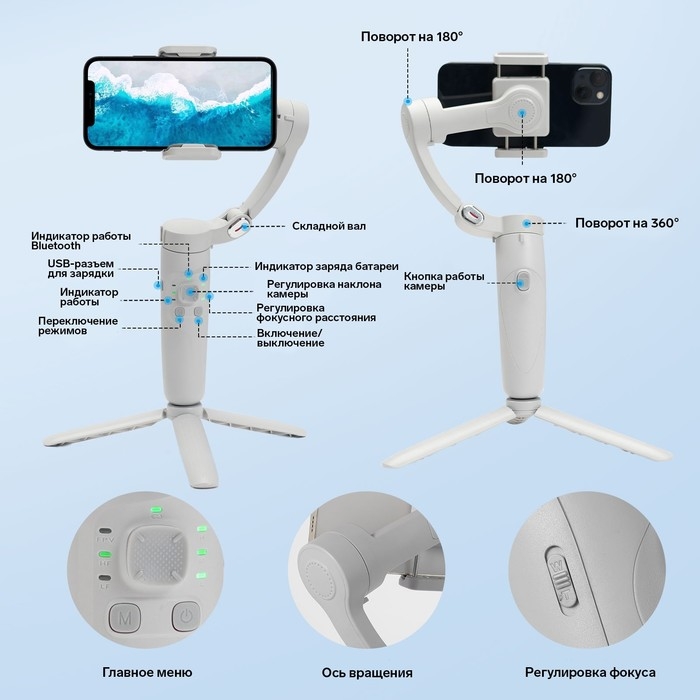 Поворот на 180°

Поворот на 180°

Поворот на 360°

Складной вал

Индикатор работы Bluetooth

USB-разъем для зарядки

Индикатор работы

Переключение режимов

Индикатор заряда батареи

Регулировка наклона камеры

Регулировка фокусного расстояния

Включение/ выключение

Кнопка работы камеры

FPV

HF

LF

M

W

T

Главное меню

Ось вращения

Регулировка фокуса