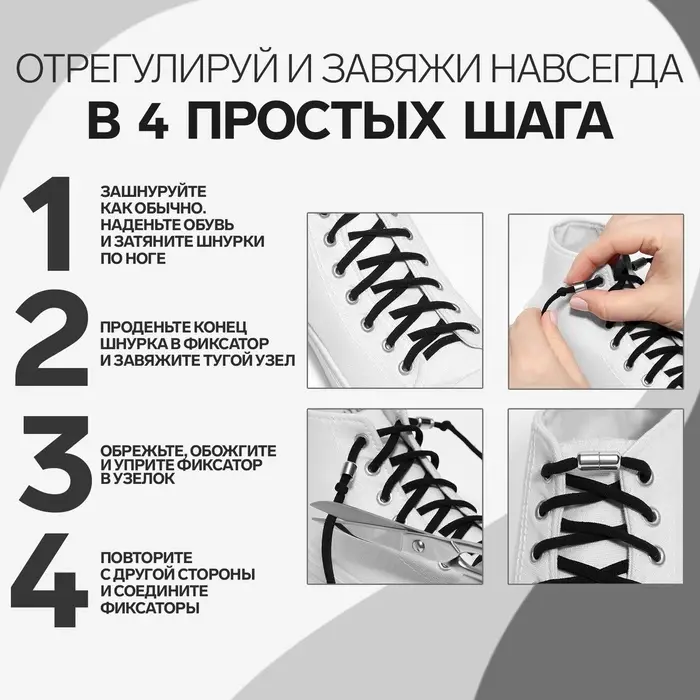 ОТРЕГУЛИРУЙ И ЗАВЯЖИ НАВСЕГДА
В 4 ПРОСТЫХ ШАГА

1
ЗАШНУРУЙТЕ КАК ОБЫЧНО. НАДЕНЬТЕ ОБУВЬ И ЗАТЯНИТЕ ШНУРКИ ПО НОГЕ

2
ПРОДЕНЬТЕ КОНЕЦ ШНУРКА В ФИКСАТОР И ЗАВЯЖИТЕ ТУГОЙ УЗЕЛ

3
ОБРЕЖЬТЕ, ОБОЖГИТЕ И УПРИТЕ ФИКСАТОР В УЗЕЛОК

4
ПОВТОРИТЕ С ДРУГОЙ СТОРОНЫ И СОЕДИНИТЕ ФИКСАТОРЫ