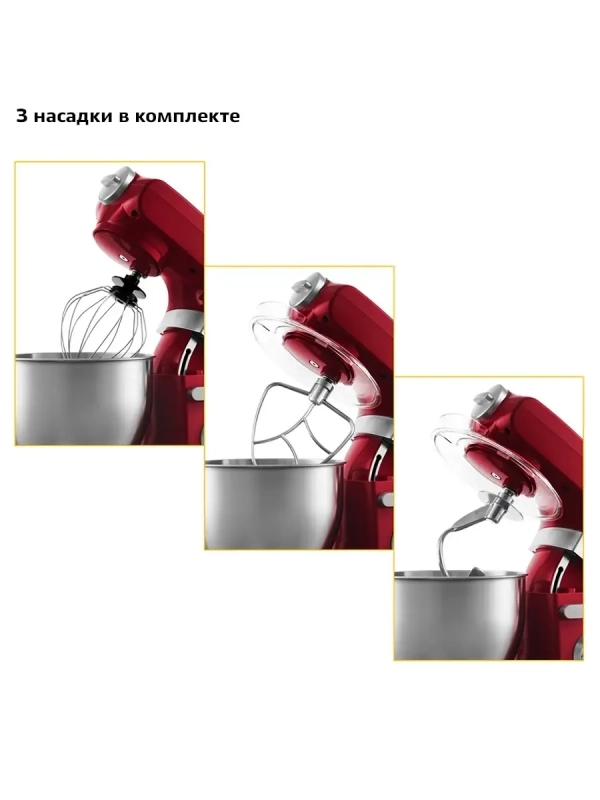 3 насадки в комплекте