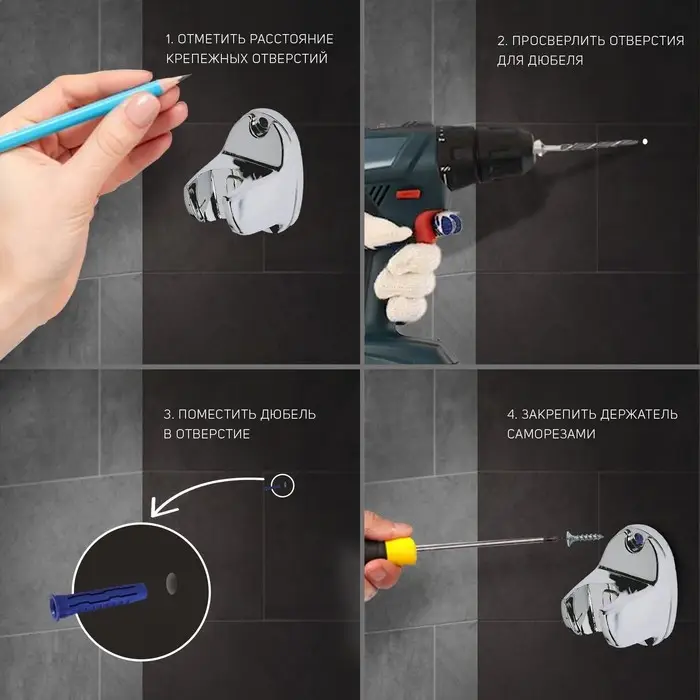 1. ОТМЕТИТЬ РАССТОЯНИЕ КРЕПЕЖНЫХ ОТВЕРСТИЙ

2. ПРОСВЕРЛИТЬ ОТВЕРСТИЯ ДЛЯ ДЮБЕЛЯ

3. ПОМЕСТИТЬ ДЮБЕЛЬ В ОТВЕРСТИЕ

4. ЗАКРЕПИТЬ ДЕРЖАТЕЛЬ САМОРЕЗАМИ