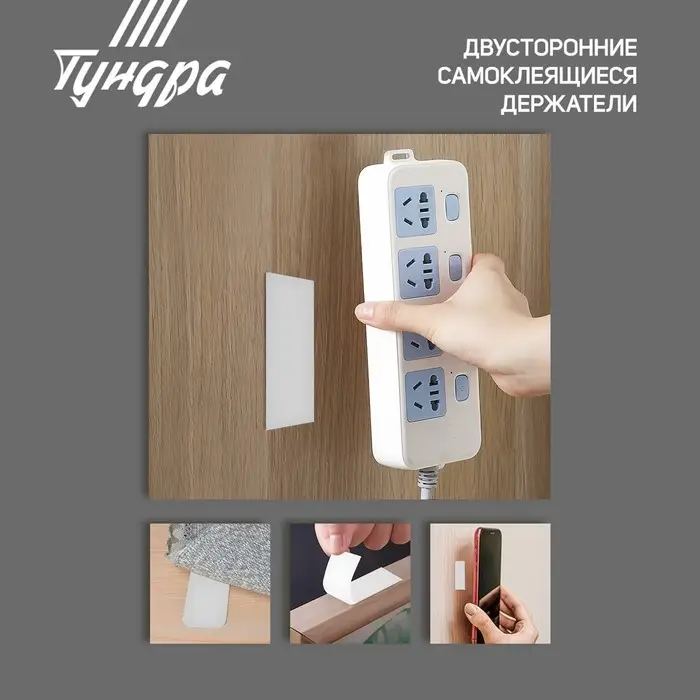 Тундра

ДВУСТОРОННИЕ САМОКЛЕЯЩИЕСЯ ДЕРЖАТЕЛИ