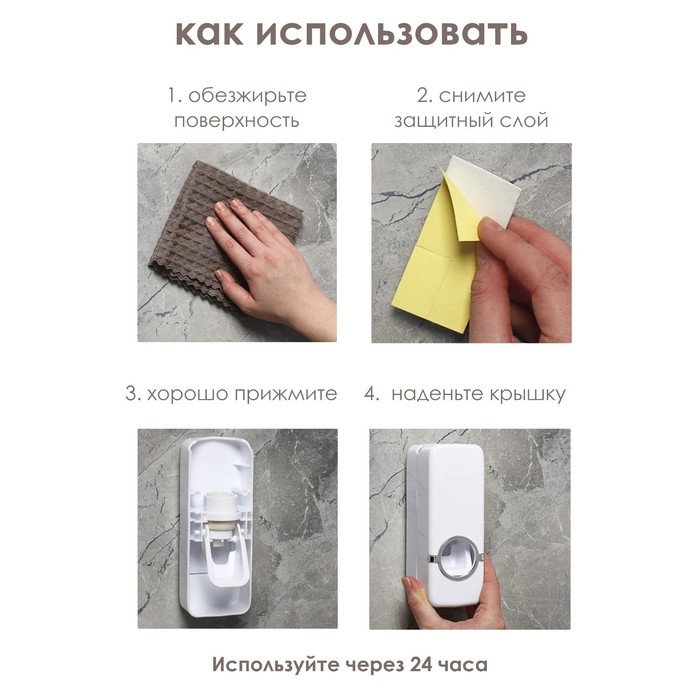 как использовать

1. обезжирьте поверхность

2. снимите защитный слой

3. хорошо прижмите

4. наденьте крышку

Используйте через 24 часа