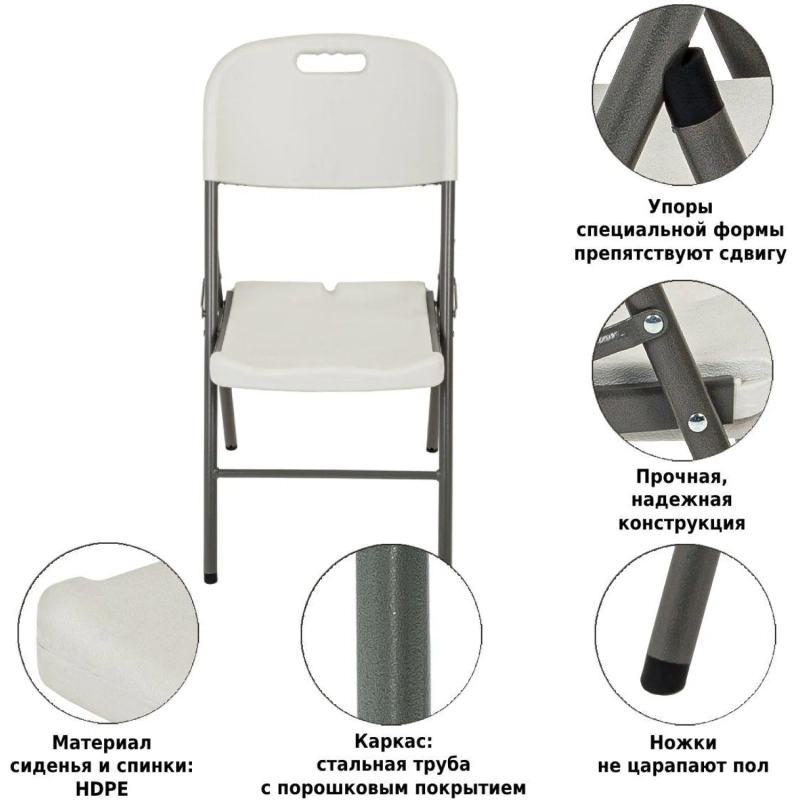 Упоры специальной формы препятствуют сдвигу

Прочная, надежная конструкция

Материал сиденья и спинки: HDPE

Каркас: стальная труба с порошковым покрытием

Ножки не царапают пол