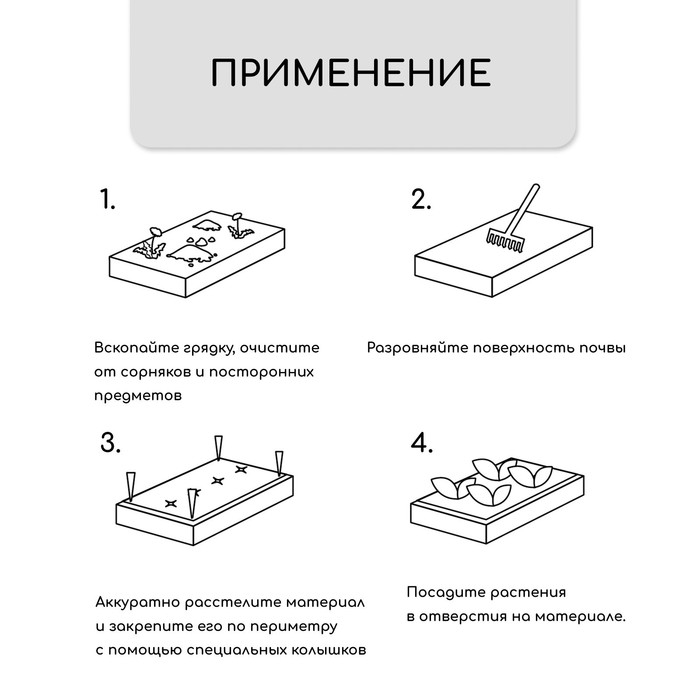 ПРИМЕНЕНИЕ

1.

Вскопайте грядку, очистите от сорняков и посторонних предметов

2.

Разровняйте поверхность почвы

3.

Аккуратно расстелите материал и закрепите его по периметру с помощью специальных колышков

4.

Посадите растения в отверстия на материале.