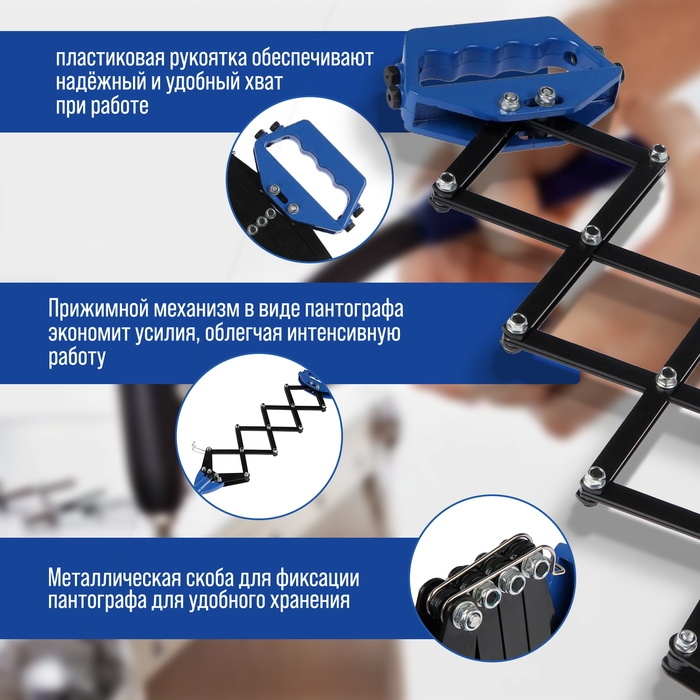 пластиковая рукоятка обеспечивают надёжный и удобный хват при работе

Прижимной механизм в виде пантографа экономит усилия, облегчая интенсивную работу

Металлическая скоба для фиксации пантографа для удобного хранения