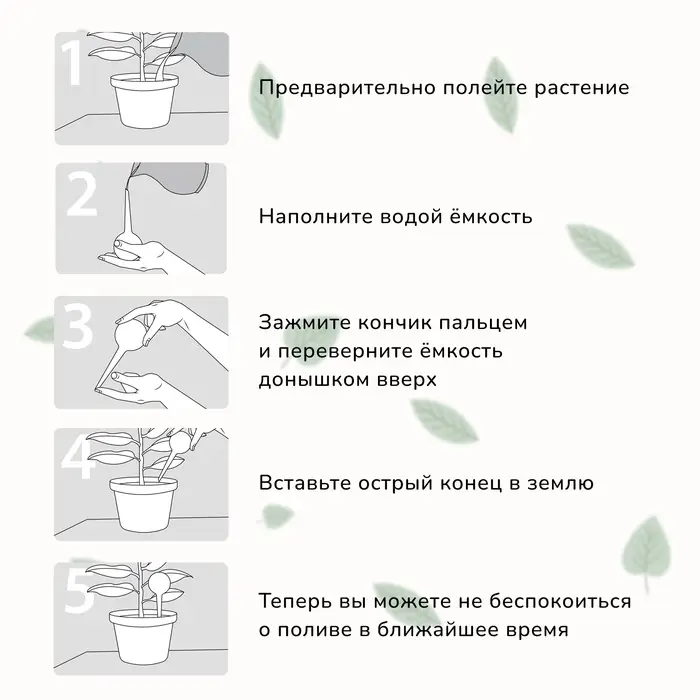 1

Предварительно полейте растение

2

Наполните водой ёмкость

3

Зажмите кончик пальцем и переверните ёмкость донышком вверх

4

Вставьте острый конец в землю

5

Теперь вы можете не беспокоиться о поливе в ближайшее время