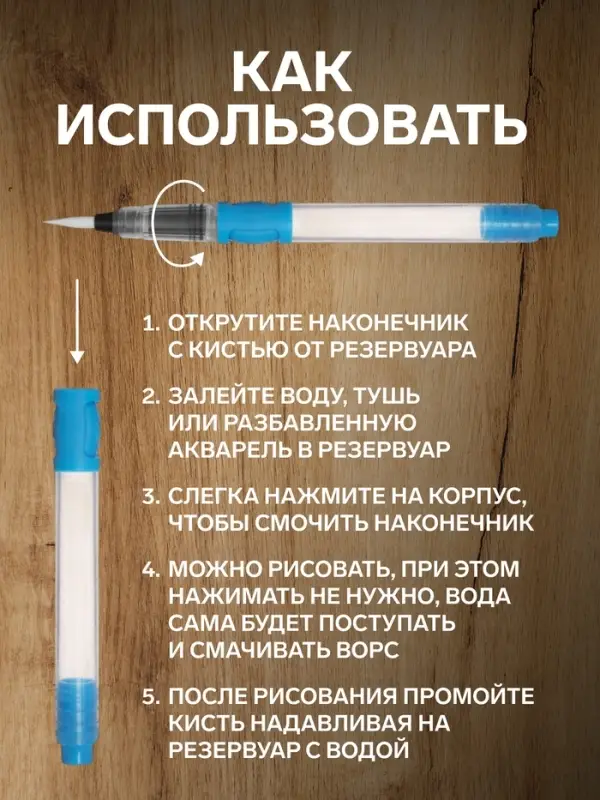 КАК ИСПОЛЬЗОВАТЬ

1. ОТКРУТИТЕ НАКОНЕЧНИК С КИСТЬЮ ОТ РЕЗЕРВУАРА

2. ЗАЛЕЙТЕ ВОДУ, ТУШЬ ИЛИ РАЗБАВЛЕННУЮ АКВАРЕЛЬ В РЕЗЕРВУАР

3. СЛЕГКА НАЖМИТЕ НА КОРПУС, ЧТОБЫ СМОЧИТЬ НАКОНЕЧНИК

4. МОЖНО РИСОВАТЬ, ПРИ ЭТОМ НАЖИМАТЬ НЕ НУЖНО, ВОДА САМА БУДЕТ ПОСТУПАТЬ И СМАЧИВАТЬ ВОРС

5. ПОСЛЕ РИСОВАНИЯ ПРОМОЙТЕ КИСТЬ НАДАВЛИВАЯ НА РЕЗЕРВУАР С ВОДОЙ