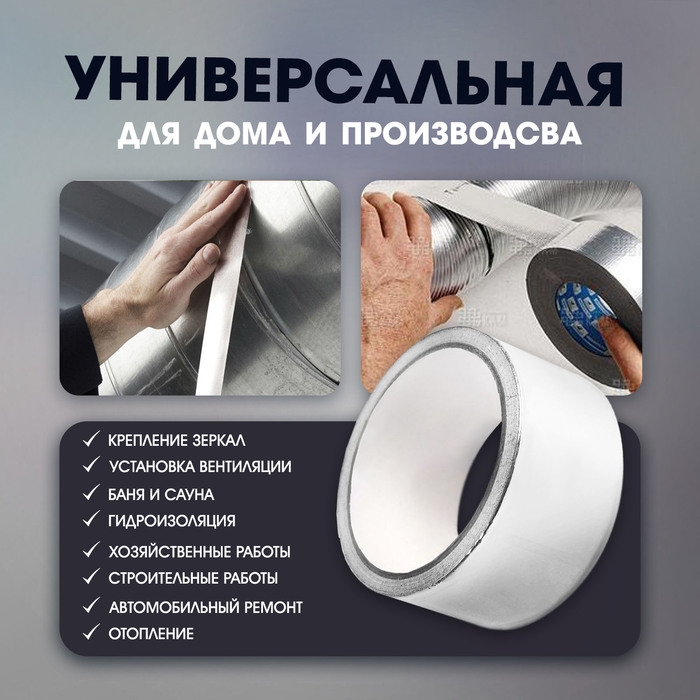 УНИВЕРСАЛЬНАЯ
ДЛЯ ДОМА И ПРОИЗВОДСВА

✓ КРЕПЛЕНИЕ ЗЕРКАЛ
✓ УСТАНОВКА ВЕНТИЛЯЦИИ
✓ БАНЯ И САУНА
✓ ГИДРОИЗОЛЯЦИЯ
✓ ХОЗЯЙСТВЕННЫЕ РАБОТЫ
✓ СТРОИТЕЛЬНЫЕ РАБОТЫ
✓ АВТОМОБИЛЬНЫЙ РЕМОНТ
✓ ОТОПЛЕНИЕ