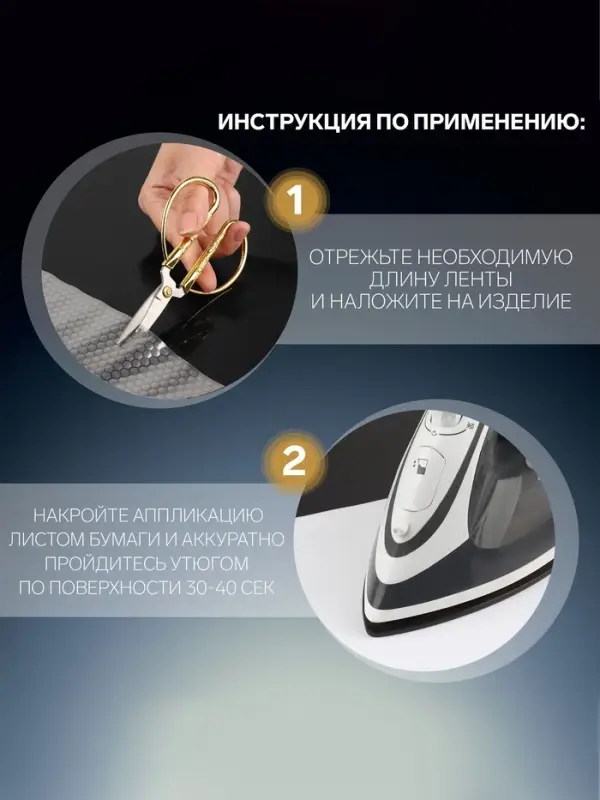 ИНСТРУКЦИЯ ПО ПРИМЕНЕНИЮ:

1

ОТРЕЖЬТЕ НЕОБХОДИМУЮ ДЛИНУ ЛЕНТЫ И НАЛОЖИТЕ НА ИЗДЕЛИЕ

2

НАКРОЙТЕ АППЛИКАЦИЮ ЛИСТОМ БУМАГИ И АККУРАТНО ПРОЙДИТЕСЬ УТЮГОМ ПО ПОВЕРХНОСТИ 30-40 СЕК