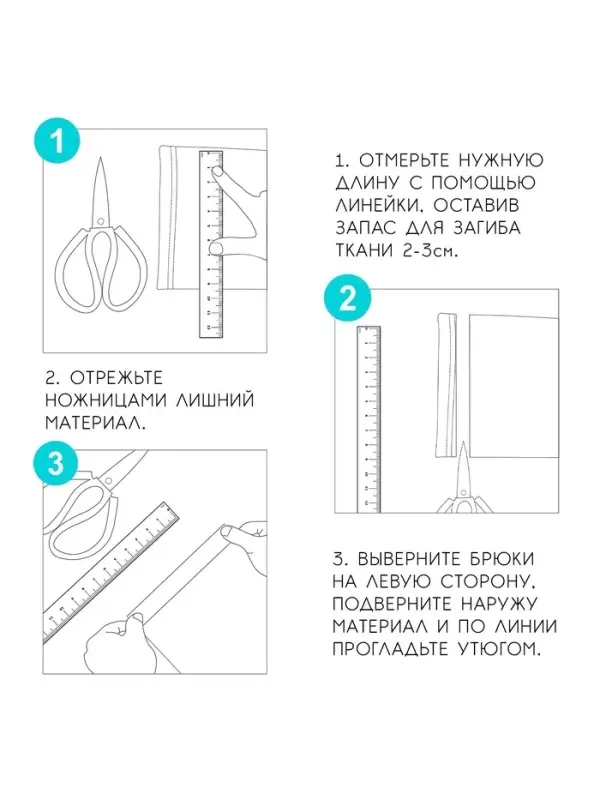 1

1. ОТМЕРЬТЕ НУЖНУЮ ДЛИНУ С ПОМОЩЬЮ ЛИНЕЙКИ, ОСТАВИВ ЗАПАС ДЛЯ ЗАГИБА ТКАНИ 2-3см.

2

2. ОТРЕЖЬТЕ НОЖНИЦАМИ ЛИШНИЙ МАТЕРИАЛ.

3

3. ВЫВЕРНИТЕ БРЮКИ НА ЛЕВУЮ СТОРОНУ, ПОДВЕРНИТЕ НАРУЖУ МАТЕРИАЛ И ПО ЛИНИИ ПРОГЛАДЬТЕ УТЮГОМ.