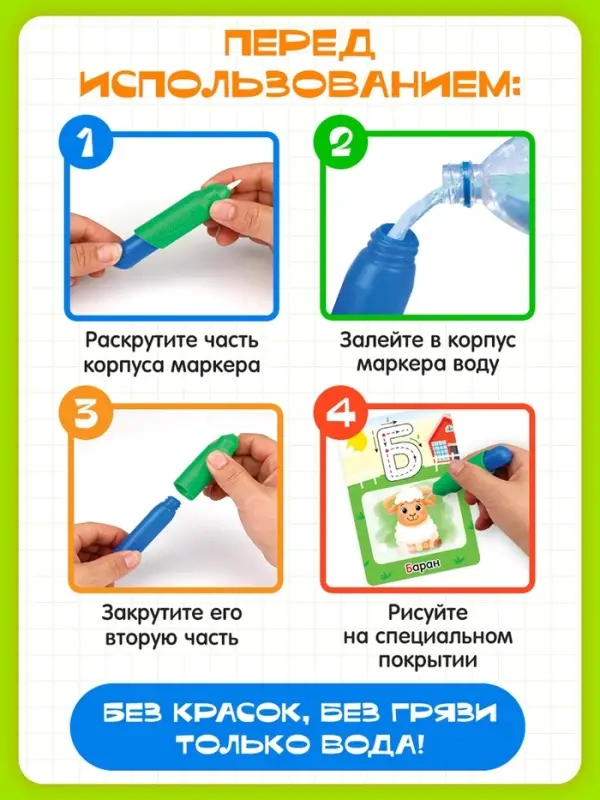 ПЕРЕД ИСПОЛЬЗОВАНИЕМ:

1

Раскрутите часть корпуса маркера

2

Залейте в корпус маркера воду

3

Закрутите его вторую часть

4

Б

Баран

Рисуйте на специальном покрытии

БЕЗ КРАСОК, БЕЗ ГРЯЗИ ТОЛЬКО ВОДА!