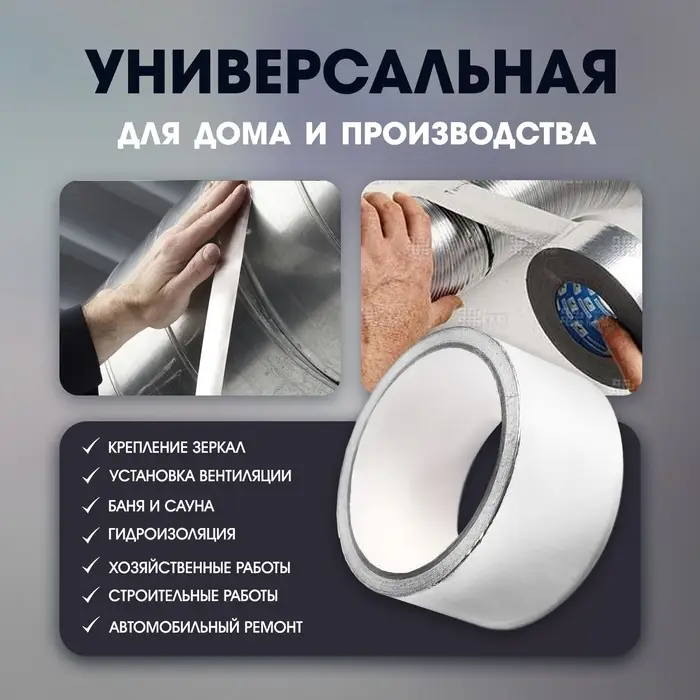 УНИВЕРСАЛЬНАЯ
ДЛЯ ДОМА И ПРОИЗВОДСТВА

✓ КРЕПЛЕНИЕ ЗЕРКАЛ
✓ УСТАНОВКА ВЕНТИЛЯЦИИ
✓ БАНЯ И САУНА
✓ ГИДРОИЗОЛЯЦИЯ
✓ ХОЗЯЙСТВЕННЫЕ РАБОТЫ
✓ СТРОИТЕЛЬНЫЕ РАБОТЫ
✓ АВТОМОБИЛЬНЫЙ РЕМОНТ