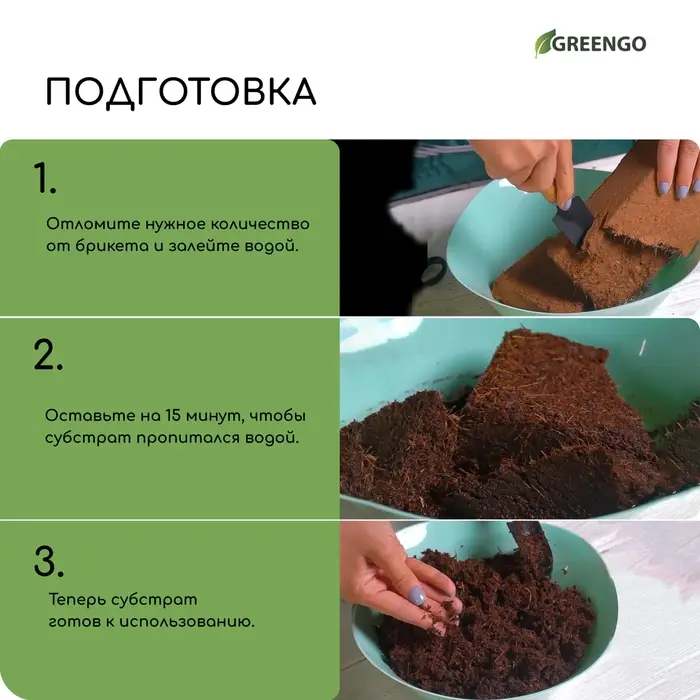 GREENGO

ПОДГОТОВКА

1.

Отломите нужное количество от брикета и залейте водой.

2.

Оставьте на 15 минут, чтобы субстрат пропитался водой.

3.

Теперь субстрат готов к использованию.