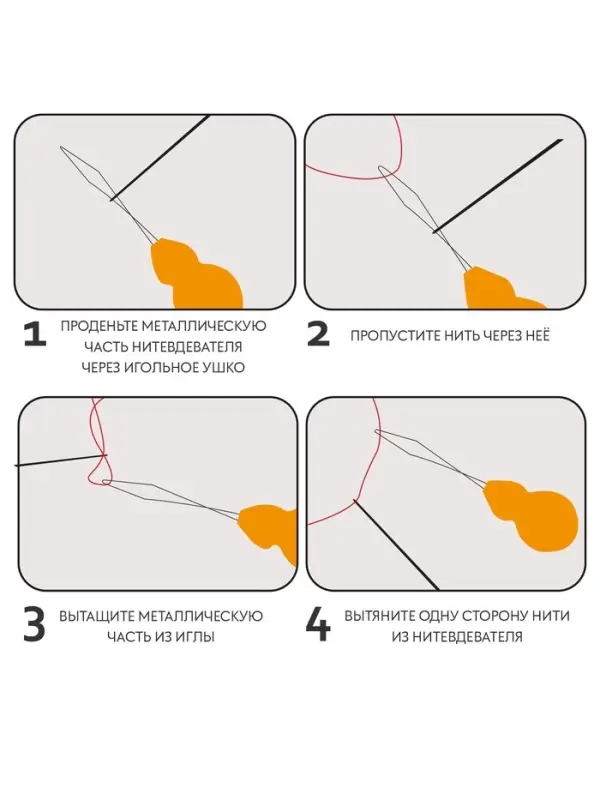 1 ПРОДЕНЬТЕ МЕТАЛЛИЧЕСКУЮ ЧАСТЬ НИТЕВДЕВАТЕЛЯ ЧЕРЕЗ ИГОЛЬНОЕ УШКО

2 ПРОПУСТИТЕ НИТЬ ЧЕРЕЗ НЕЁ

3 ВЫТАЩИТЕ МЕТАЛЛИЧЕСКУЮ ЧАСТЬ ИЗ ИГЛЫ

4 ВЫТЯНИТЕ ОДНУ СТОРОНУ НИТИ ИЗ НИТЕВДЕВАТЕЛЯ