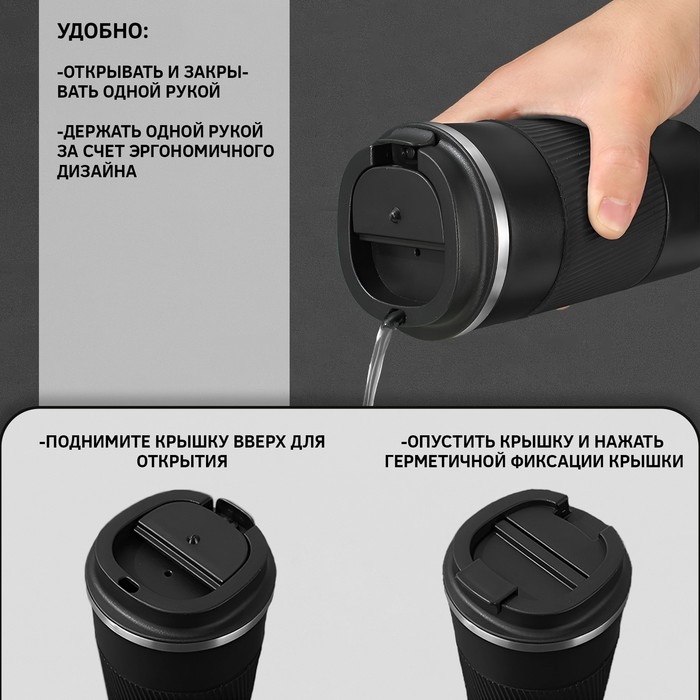 УДОБНО:

-ОТКРЫВАТЬ И ЗАКРЫВАТЬ ОДНОЙ РУКОЙ

-ДЕРЖАТЬ ОДНОЙ РУКОЙ ЗА СЧЕТ ЭРГОНОМИЧНОГО ДИЗАЙНА

-ПОДНИМИТЕ КРЫШКУ ВВЕРХ ДЛЯ ОТКРЫТИЯ

-ОПУСТИТЬ КРЫШКУ И НАЖАТЬ ГЕРМЕТИЧНОЙ ФИКСАЦИИ КРЫШКИ