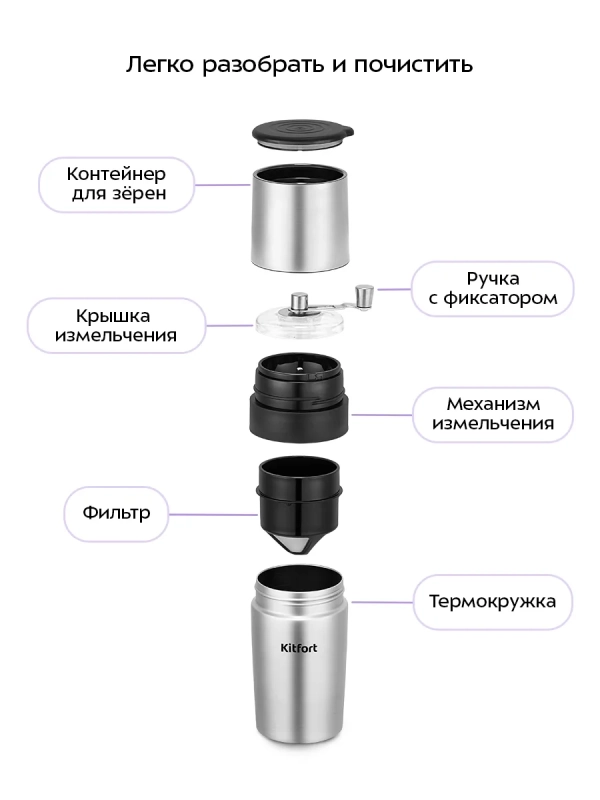 Легко разобрать и почистить

Контейнер для зёрен

Ручка с фиксатором

Крышка измельчения

Механизм измельчения

Фильтр

Термокружка

Kitfort