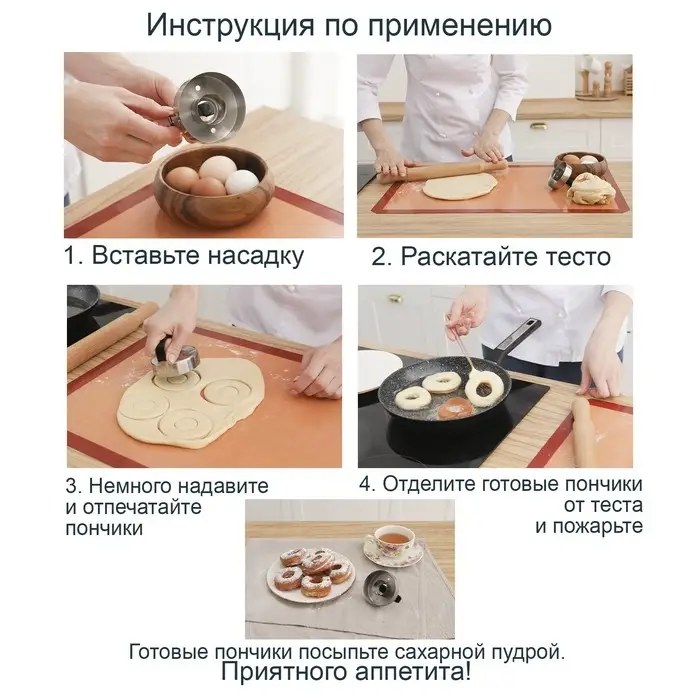 Инструкция по применению

1. Вставьте насадку

2. Раскатайте тесто

3. Немного надавите и отпечатайте пончики

4. Отделите готовые пончики от теста и пожарьте

Готовые пончики посыпьте сахарной пудрой.
Приятного аппетита!