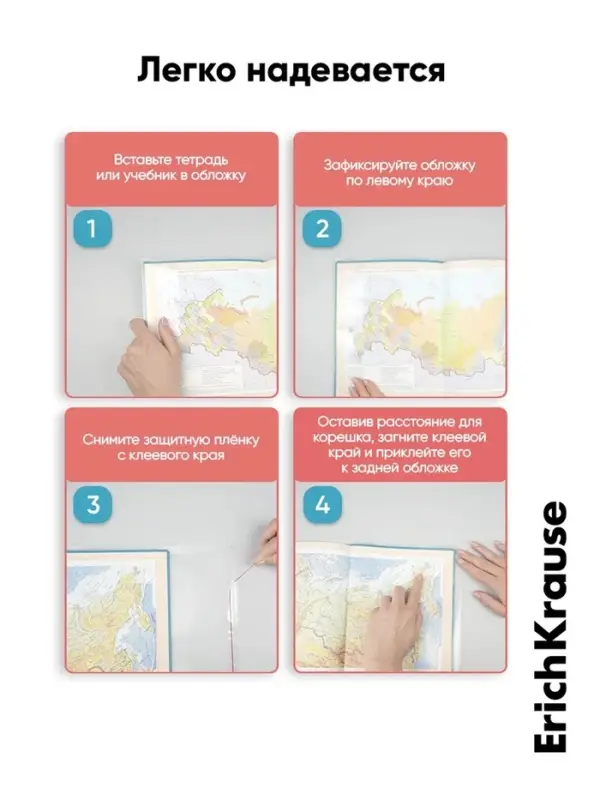 Легко надевается

Вставьте тетрадь или учебник в обложку

1

Зафиксируйте обложку по левому краю

2

Снимите защитную плёнку с клеевого края

3

Оставив расстояние для корешка, загните клеевой край и приклейте его к задней обложке

4

ErichKrause