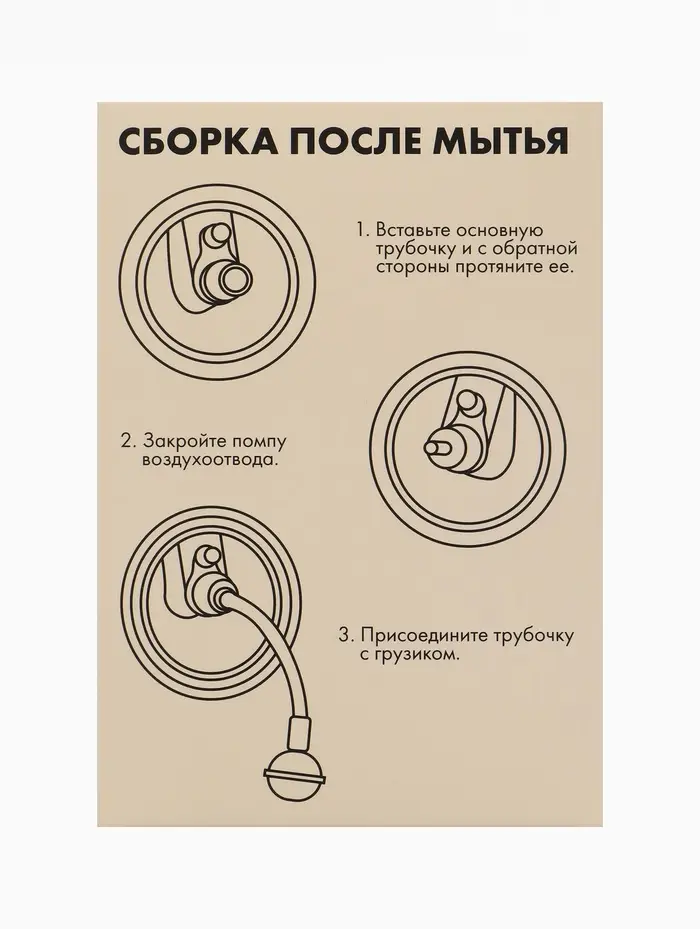 СБОРКА ПОСЛЕ МЫТЬЯ

1. Вставьте основную трубочку и с обратной стороны протяните ее.

2. Закройте помпу воздухоотвода.

3. Присоедините трубочку с грузиком.