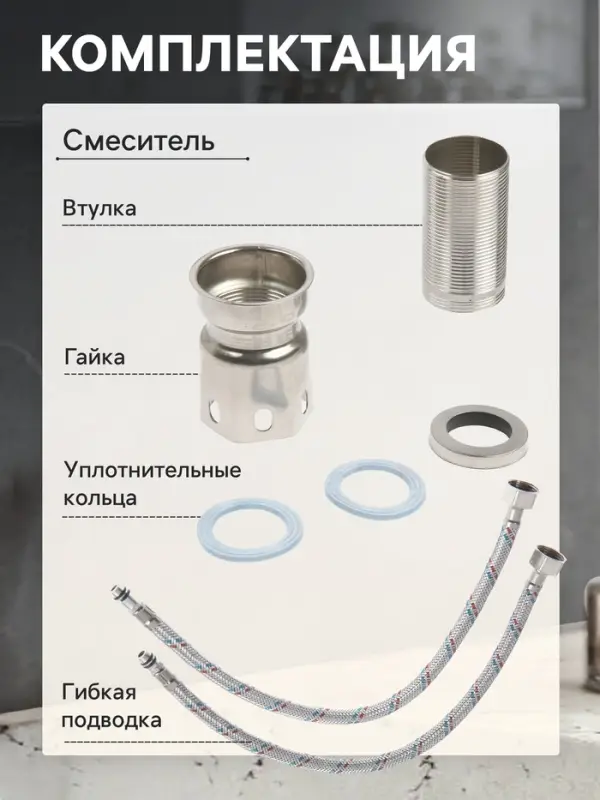 КОМПЛЕКТАЦИЯ

Смеситель

Втулка

Гайка

Уплотнительные кольца

Гибкая подводка