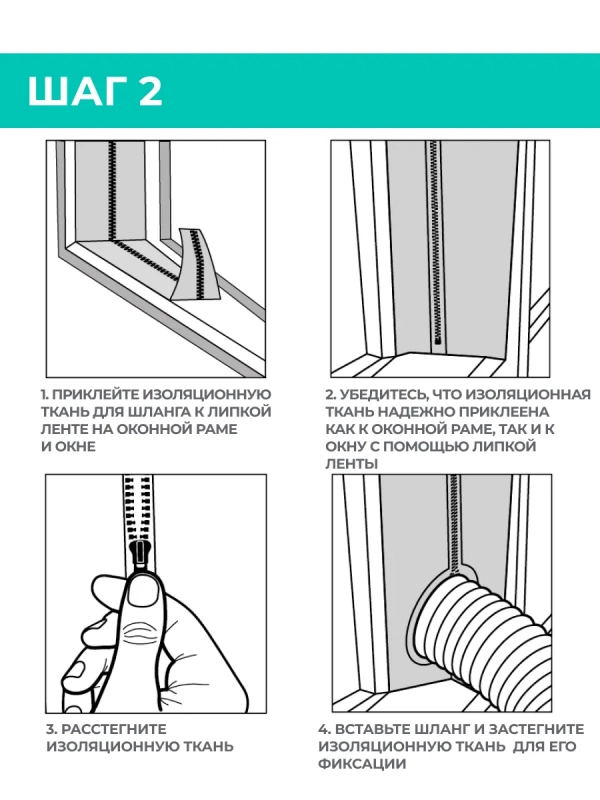 ШАГ 2

1. ПРИКЛЕЙТЕ ИЗОЛЯЦИОННУЮ ТКАНЬ ДЛЯ ШЛАНГА К ЛИПКОЙ ЛЕНТЕ НА ОКОННОЙ РАМЕ И ОКНЕ

2. УБЕДИТЕСЬ, ЧТО ИЗОЛЯЦИОННАЯ ТКАНЬ НАДЕЖНО ПРИКЛЕЕНА КАК К ОКОННОЙ РАМЕ, ТАК И К ОКНУ С ПОМОЩЬЮ ЛИПКОЙ ЛЕНТЫ

3. РАССТЕГНИТЕ ИЗОЛЯЦИОННУЮ ТКАНЬ

4. ВСТАВЬТЕ ШЛАНГ И ЗАСТЕГНИТЕ ИЗОЛЯЦИОННУЮ ТКАНЬ ДЛЯ ЕГО ФИКСАЦИИ