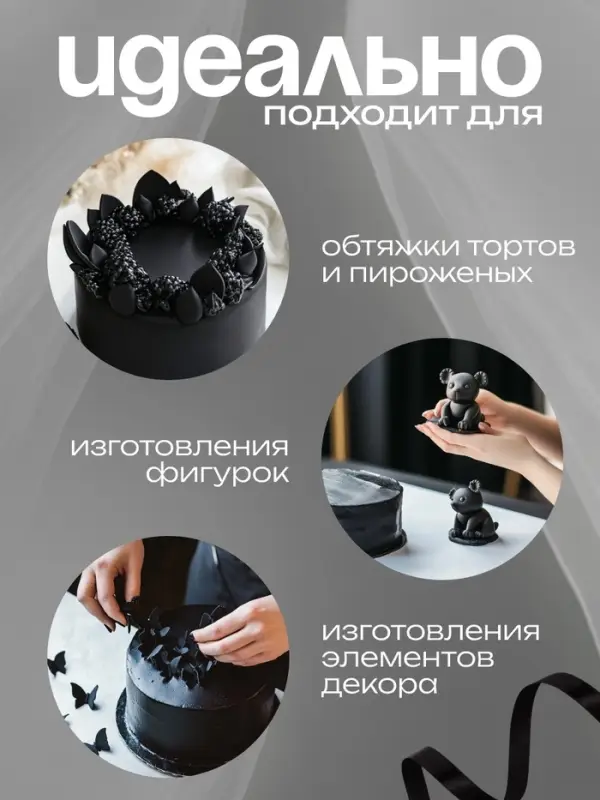 идеально
подходит для

обтяжки тортов и пироженых

изготовления фигурок

изготовления элементов декора