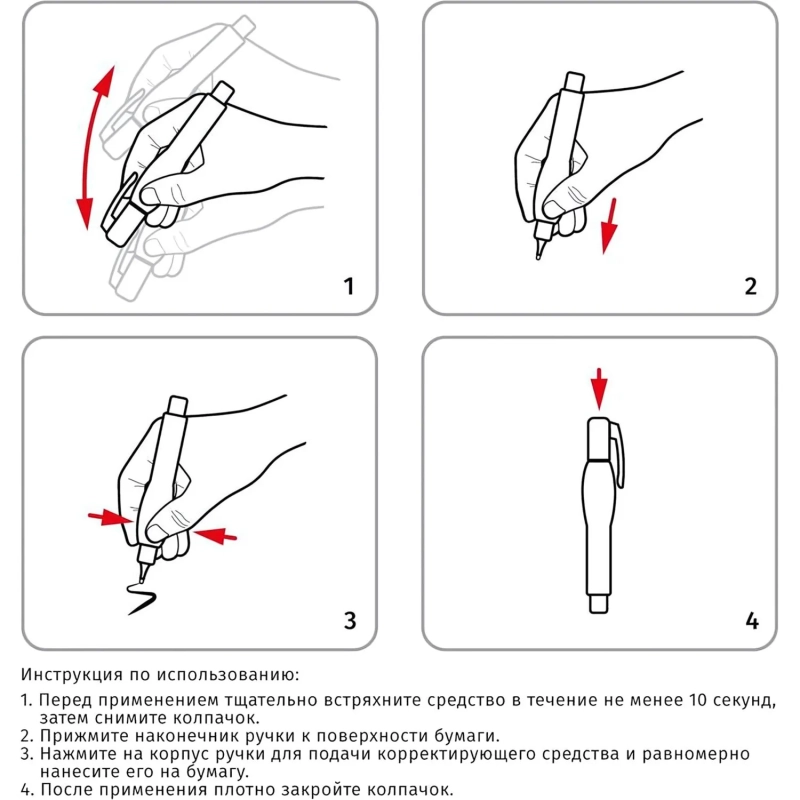 1

2

3

4

Инструкция по использованию:

1. Перед применением тщательно встряхните средство в течение не менее 10 секунд, затем снимите колпачок.
2. Прижмите наконечник ручки к поверхности бумаги.
3. Нажмите на корпус ручки для подачи корректирующего средства и равномерно нанесите его на бумагу.
4. После применения плотно закройте колпачок.