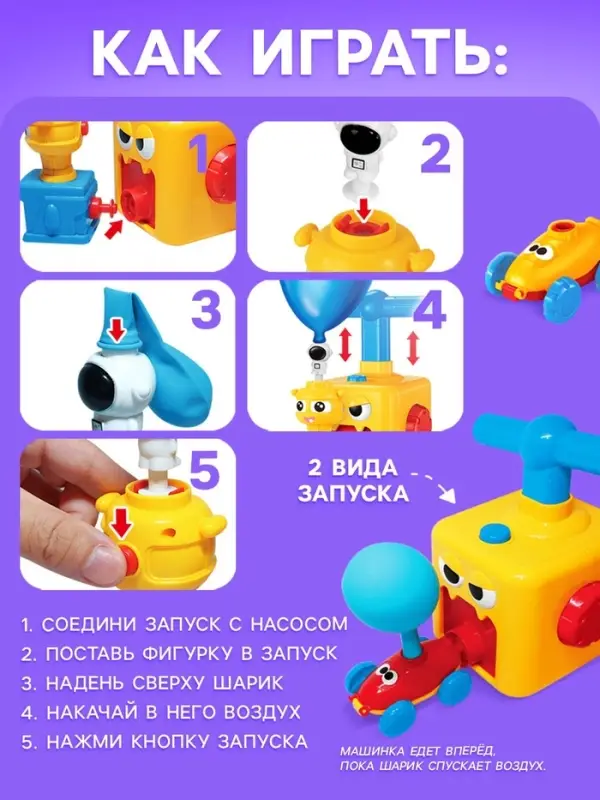 КАК ИГРАТЬ:

1

2

3

4

5

2 ВИДА ЗАПУСКА

1. СОЕДИНИ ЗАПУСК С НАСОСОМ
2. ПОСТАВЬ ФИГУРКУ В ЗАПУСК
3. НАДЕНЬ СВЕРХУ ШАРИК
4. НАКАЧАЙ В НЕГО ВОЗДУХ
5. НАЖМИ КНОПКУ ЗАПУСКА

МАШИНКА ЕДЕТ ВПЕРЁД, ПОКА ШАРИК СПУСКАЕТ ВОЗДУХ.