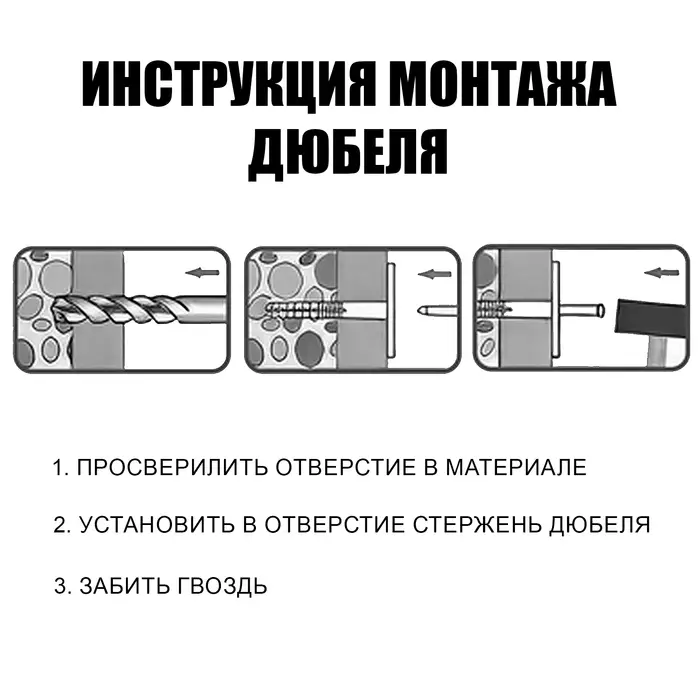 ИНСТРУКЦИЯ МОНТАЖА ДЮБЕЛЯ

1. ПРОСВЕРИЛИТЬ ОТВЕРСТИЕ В МАТЕРИАЛЕ

2. УСТАНОВИТЬ В ОТВЕРСТИЕ СТЕРЖЕНЬ ДЮБЕЛЯ

3. ЗАБИТЬ ГВОЗДЬ