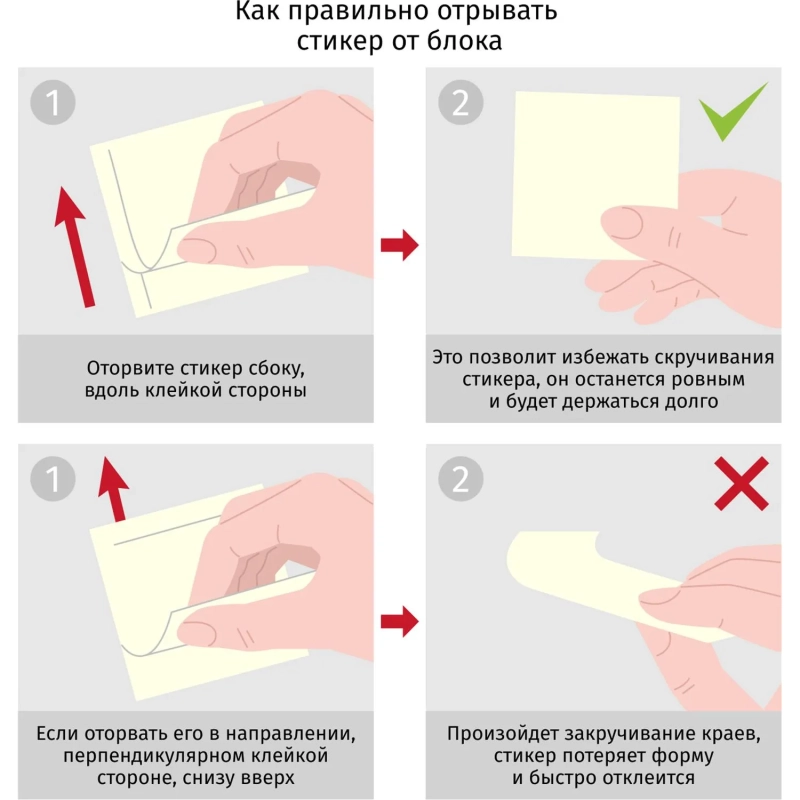 Как правильно отрывать стикер от блока

1

Оторвите стикер сбоку, вдоль клейкой стороны

2

Это позволит избежать скручивания стикера, он останется ровным и будет держаться долго

1

Если оторвать его в направлении, перпендикулярном клейкой стороне, снизу вверх

2

Произойдет закручивание краев, стикер потеряет форму и быстро отклеится