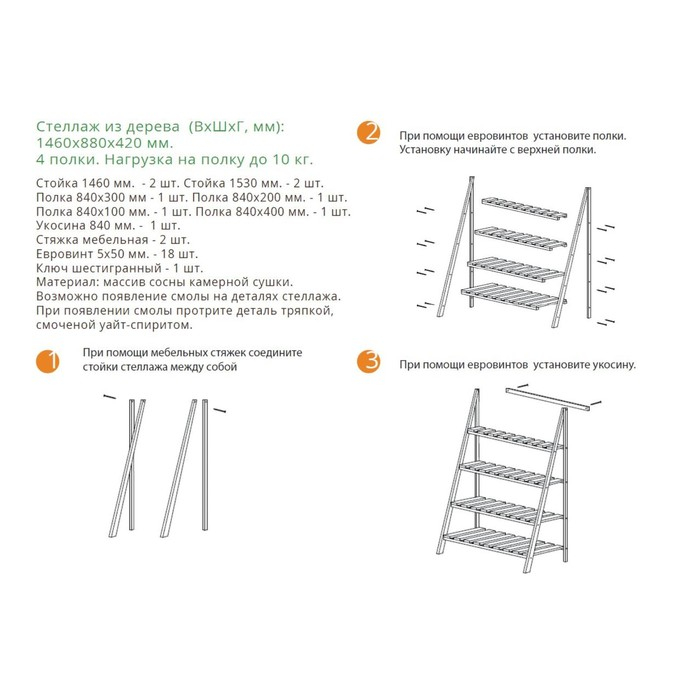 Стеллаж из дерева (ВхШхГ, мм):
1460х880х420 мм.
4 полки. Нагрузка на полку до 10 кг.

Стойка 1460 мм. - 2 шт. Стойка 1530 мм. - 2 шт.
Полка 840х300 мм - 1 шт. Полка 840х200 мм. - 1 шт.
Полка 840х100 мм. - 1 шт. Полка 840х400 мм. - 1 шт.
Укосина 840 мм. - 1 шт.
Стяжка мебельная - 2 шт.
Евровинт 5х50 мм. - 18 шт.
Ключ шестигранный - 1 шт.
Материал: массив сосны камерной сушки.
Возможно появление смолы на деталях стеллажа.
При появлении смолы протрите деталь тряпкой, смоченой уайт-спиритом.

1 При помощи мебельных стяжек соедините стойки стеллажа между собой

2 При помощи евровинтов установите полки.
Установку начинайте с верхней полки.

3 При помощи евровинтов установите укосину.