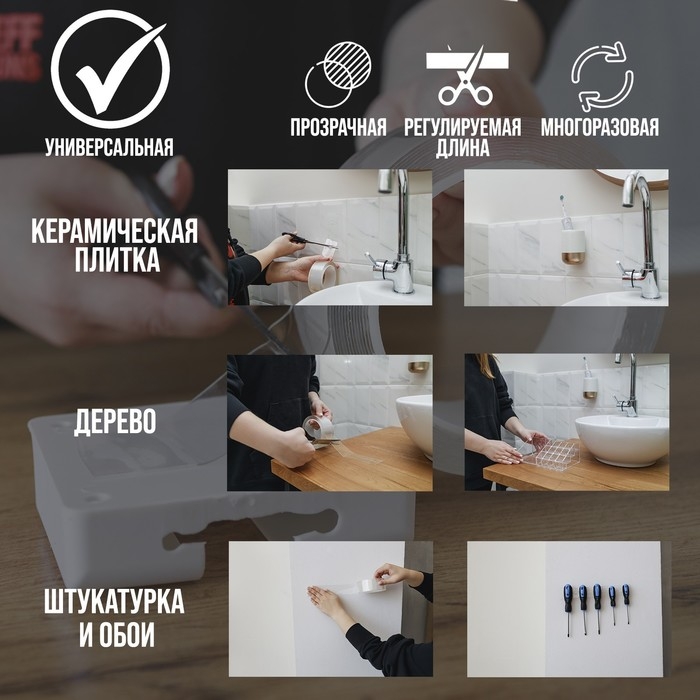 УНИВЕРСАЛЬНАЯ

ПРОЗРАЧНАЯ

РЕГУЛИРУЕМАЯ ДЛИНА

МНОГОРАЗОВАЯ

КЕРАМИЧЕСКАЯ ПЛИТКА

ДЕРЕВО

ШТУКАТУРКА И ОБОИ