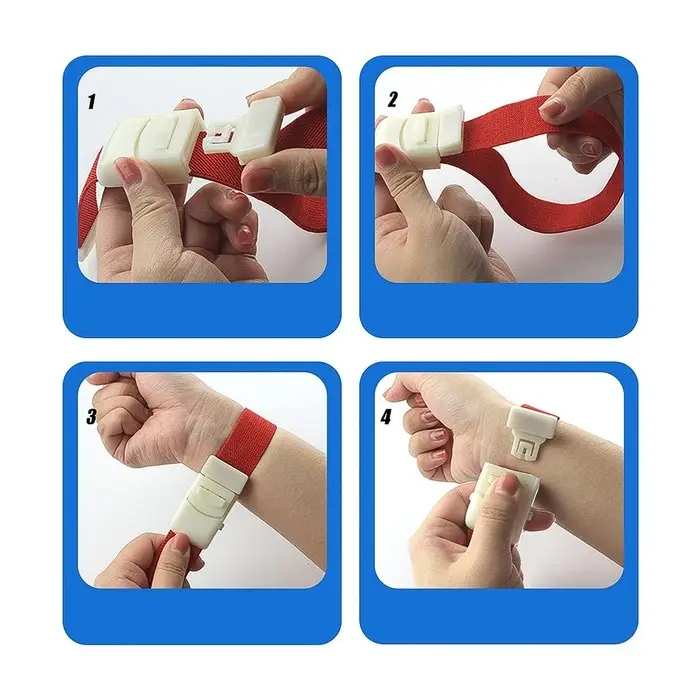 1

2

3

4