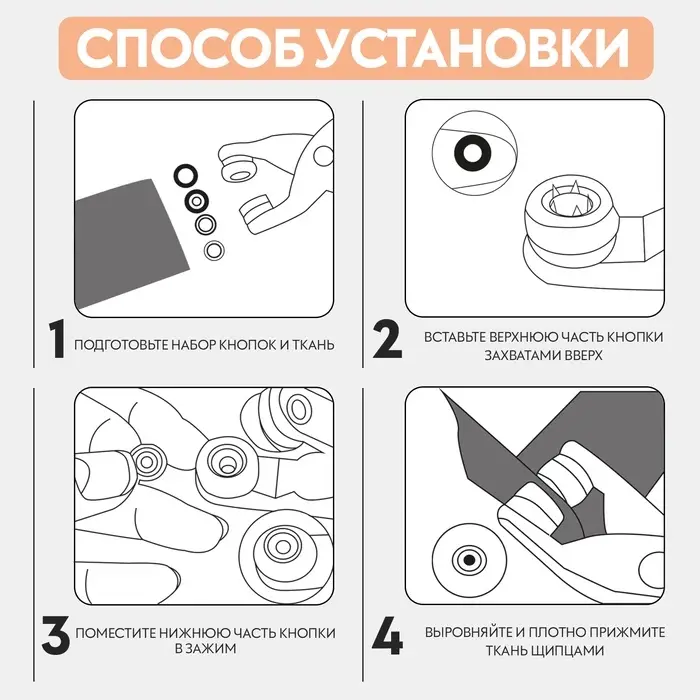 СПОСОБ УСТАНОВКИ

1 ПОДГОТОВЬТЕ НАБОР КНОПОК И ТКАНЬ

2 ВСТАВЬТЕ ВЕРХНЮЮ ЧАСТЬ КНОПКИ ЗАХВАТАМИ ВВЕРХ

3 ПОМЕСТИТЕ НИЖНЮЮ ЧАСТЬ КНОПКИ В ЗАЖИМ

4 ВЫРОВНЯЙТЕ И ПЛОТНО ПРИЖМИТЕ ТКАНЬ ЩИПЦАМИ