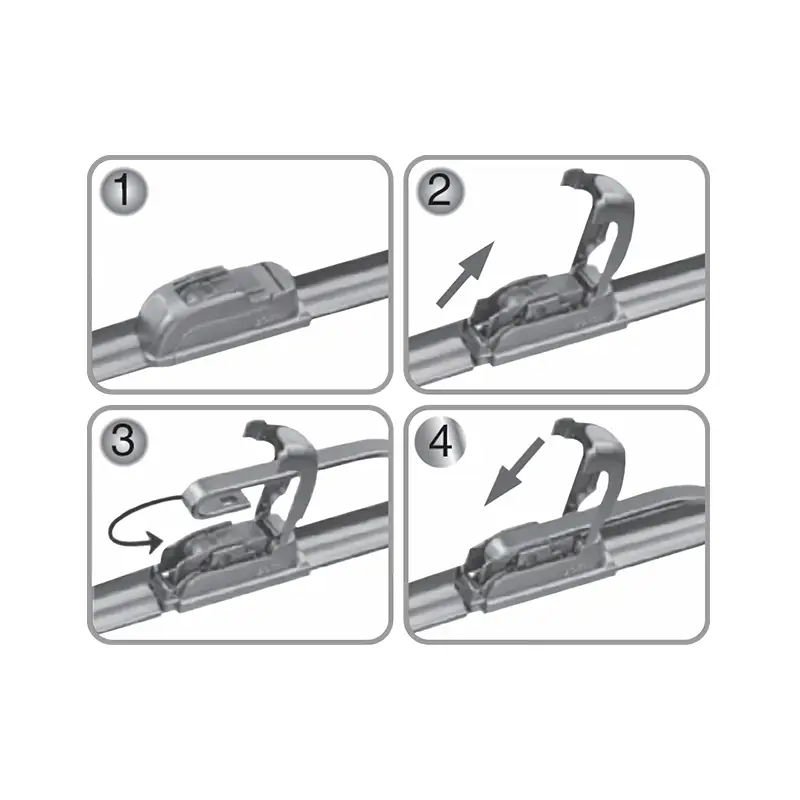 1

2

3

4