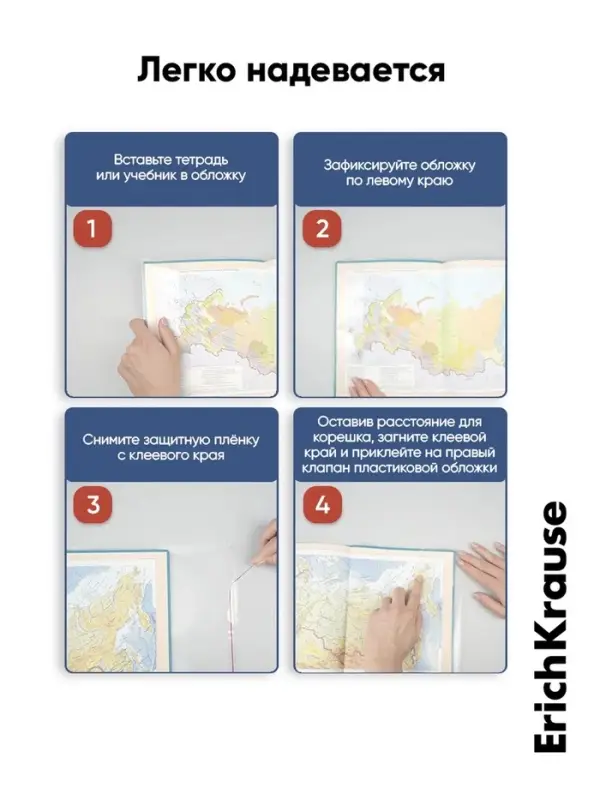 Легко надевается

Вставьте тетрадь или учебник в обложку

1

Зафиксируйте обложку по левому краю

2

Снимите защитную плёнку с клеевого края

3

Оставив расстояние для корешка, загните клеевой край и приклейте на правый клапан пластиковой обложки

4

ErichKrause