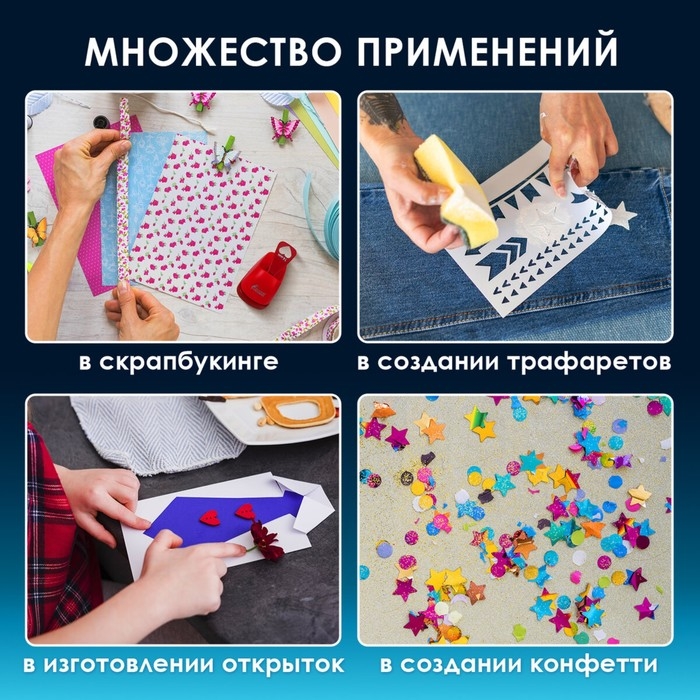 МНОЖЕСТВО ПРИМЕНЕНИЙ

в скрапбукинге

в создании трафаретов

в изготовлении открыток

в создании конфетти