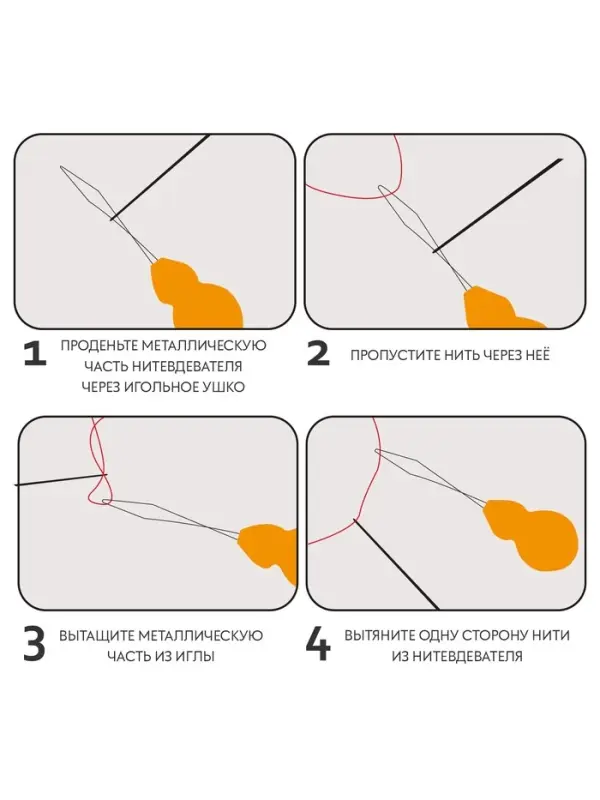 1 ПРОДЕНЬТЕ МЕТАЛЛИЧЕСКУЮ ЧАСТЬ НИТЕВДЕВАТЕЛЯ ЧЕРЕЗ ИГОЛЬНОЕ УШКО

2 ПРОПУСТИТЕ НИТЬ ЧЕРЕЗ НЕЁ

3 ВЫТАЩИТЕ МЕТАЛЛИЧЕСКУЮ ЧАСТЬ ИЗ ИГЛЫ

4 ВЫТЯНИТЕ ОДНУ СТОРОНУ НИТИ ИЗ НИТЕВДЕВАТЕЛЯ