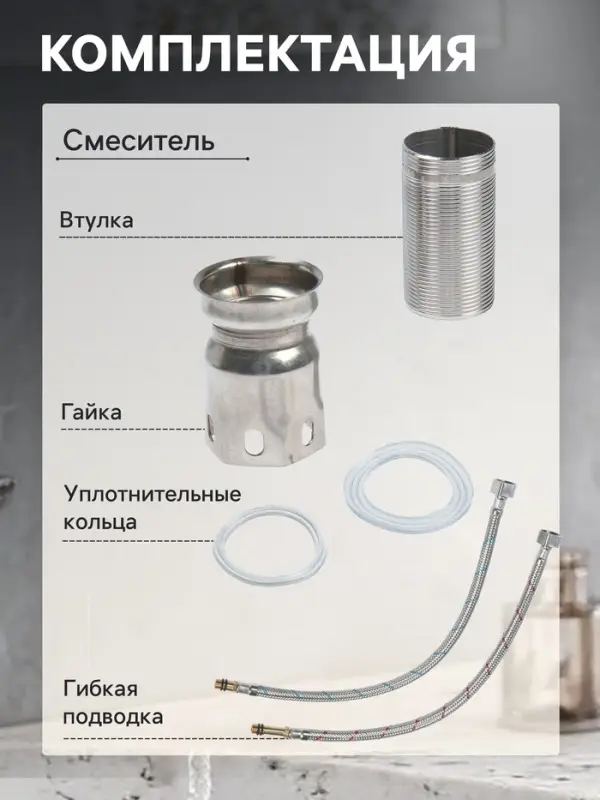 КОМПЛЕКТАЦИЯ

Смеситель

Втулка

Гайка

Уплотнительные кольца

Гибкая подводка