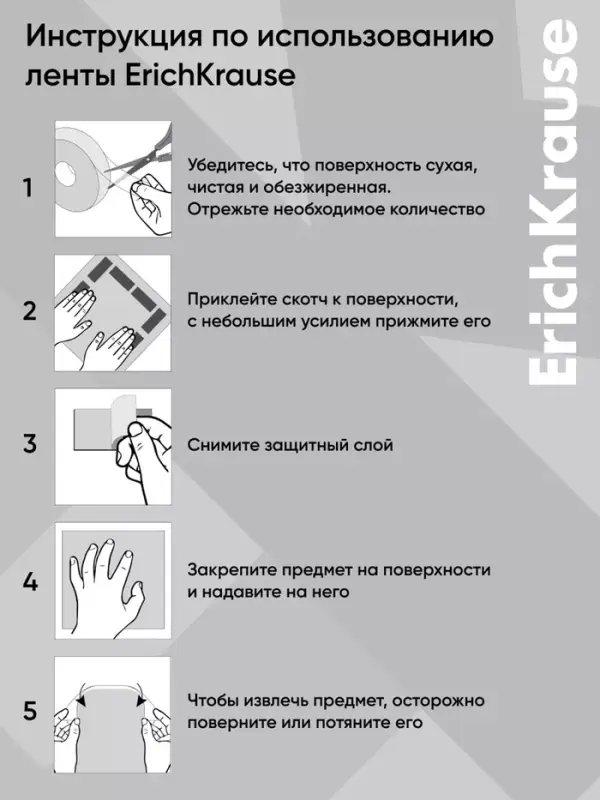 Инструкция по использованию ленты ErichKrause

ErichKrause

1

Убедитесь, что поверхность сухая, чистая и обезжиренная. Отрежьте необходимое количество

2

Приклейте скотч к поверхности, с небольшим усилием прижмите его

3

Снимите защитный слой

4

Закрепите предмет на поверхности и надавите на него

5

Чтобы извлечь предмет, осторожно поверните или потяните его