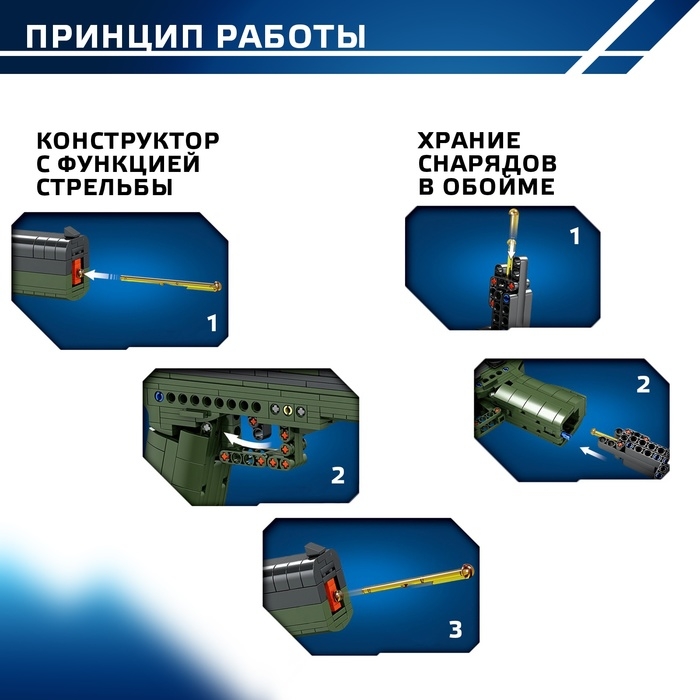 ПРИНЦИП РАБОТЫ

КОНСТРУКТОР С ФУНКЦИЕЙ СТРЕЛЬБЫ

1

2

3

ХРАНИЕ СНАРЯДОВ В ОБОЙМЕ

1

2